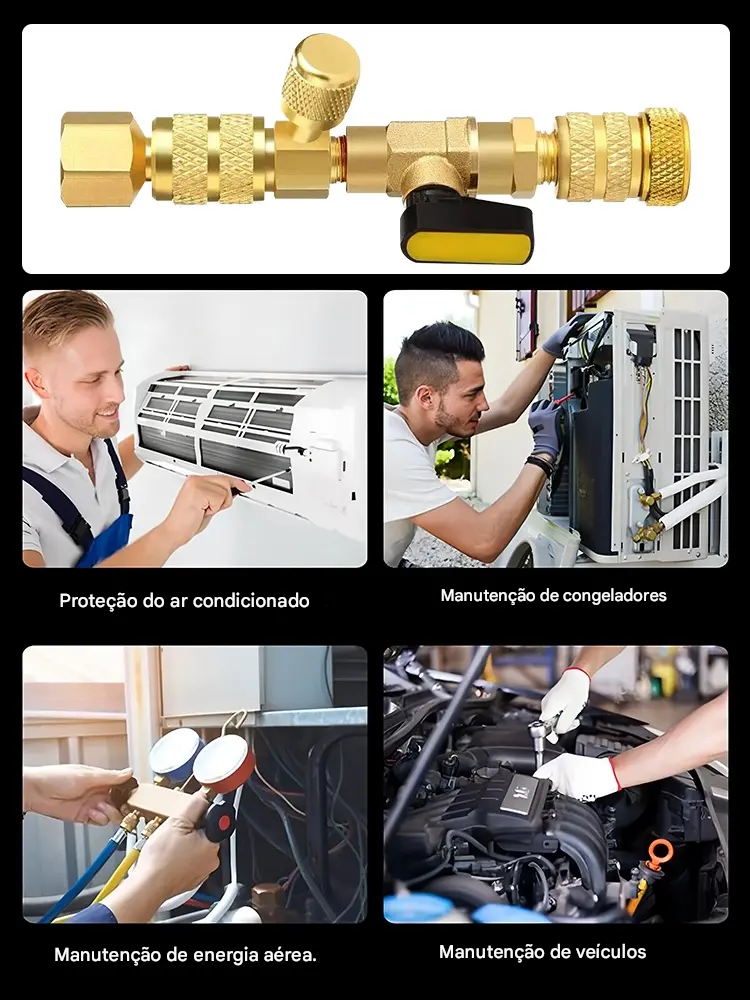 Proteção do ar condicionado

Manutenção de congeladores

Manutenção de energia aérea.

Manutenção de veículos