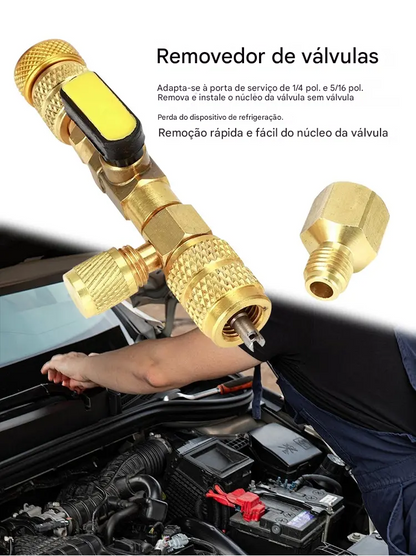 Removedor de válvulas

Adapta-se à porta de serviço de 1/4 pol. e 5/16 pol.
Remova e instale o núcleo da válvula sem válvula

Perda do dispositivo de refrigeração.

Remoção rápida e fácil do núcleo da válvula