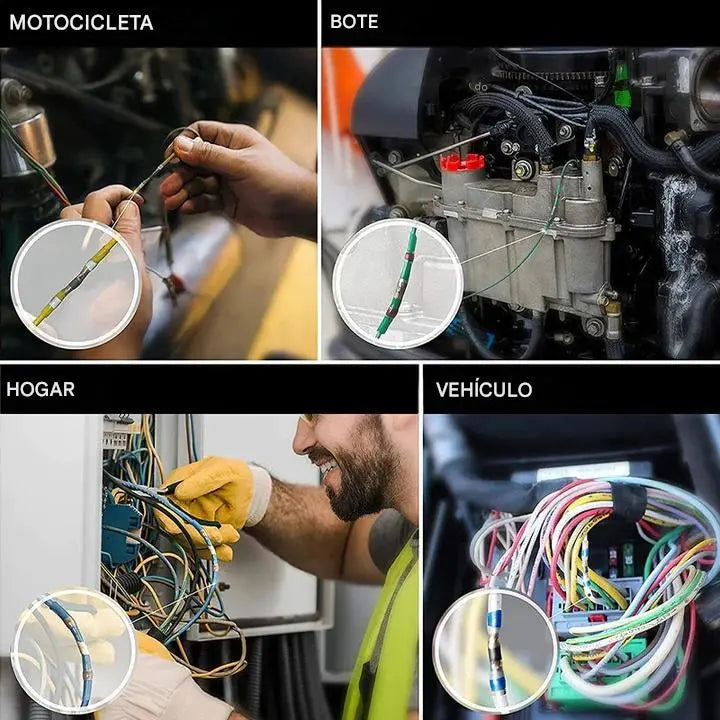 MOTOCICLETA

BOTE

HOGAR

VEHÍCULO