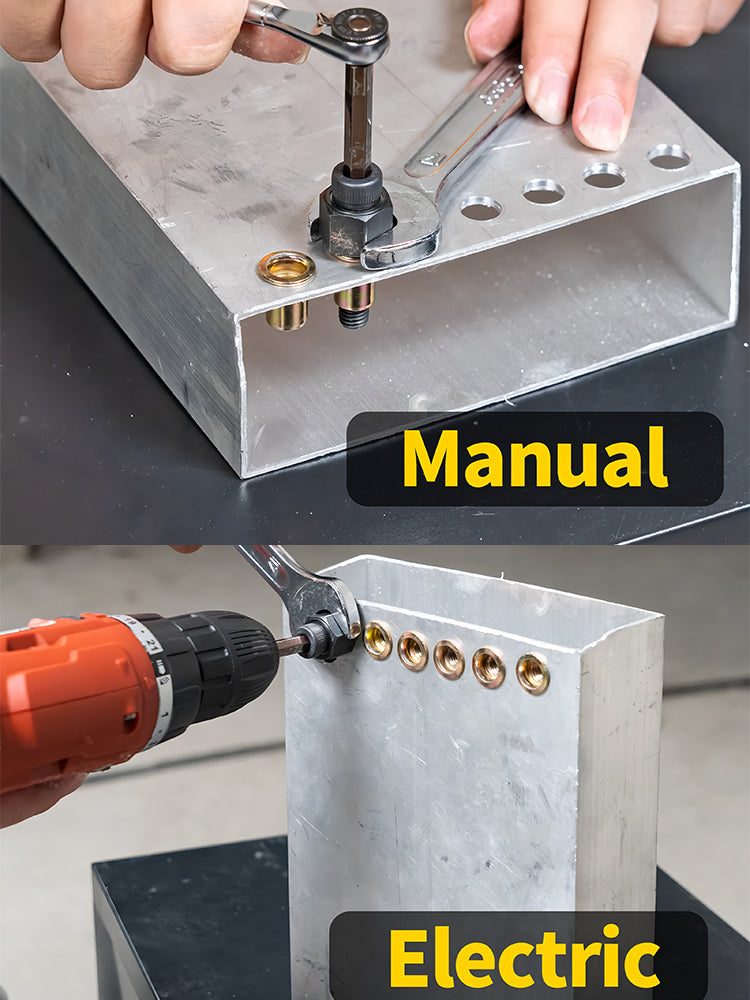 Manual

Electric