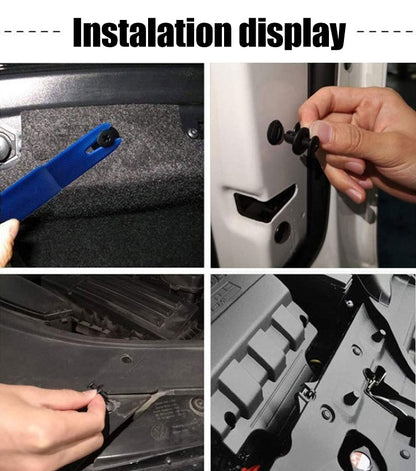 Instalation display