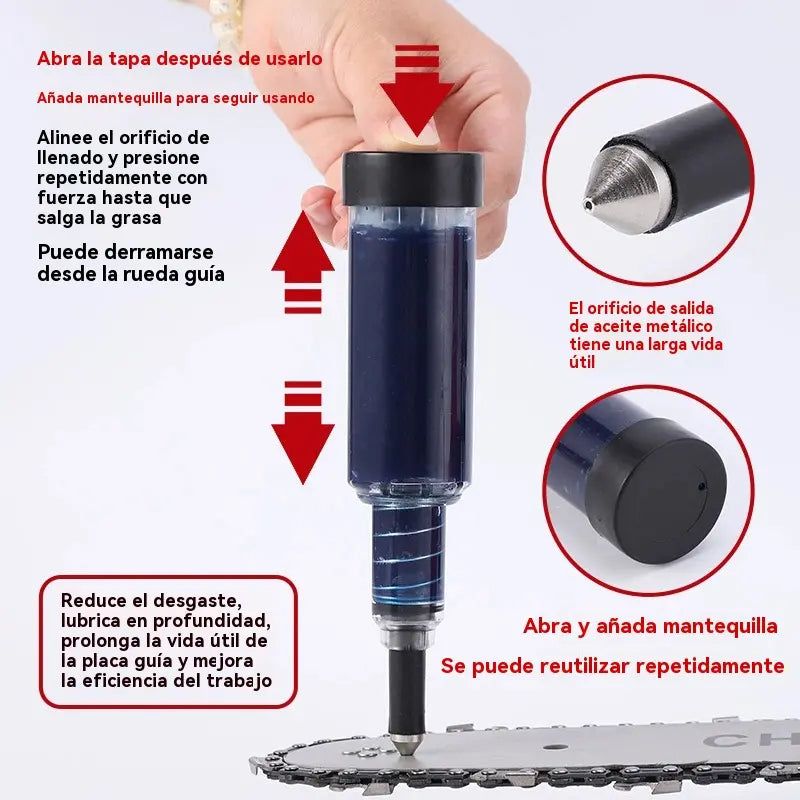 Abra la tapa después de usarlo

Añada mantequilla para seguir usando

Alinee el orificio de llenado y presione repetidamente con fuerza hasta que salga la grasa

Puede derramarse desde la rueda guía

El orificio de salida de aceite metálico tiene una larga vida útil

Reduce el desgaste, lubrica en profundidad, prolonga la vida útil de la placa guía y mejora la eficiencia del trabajo

Abra y añada mantequilla

Se puede reutilizar repetidamente

CH