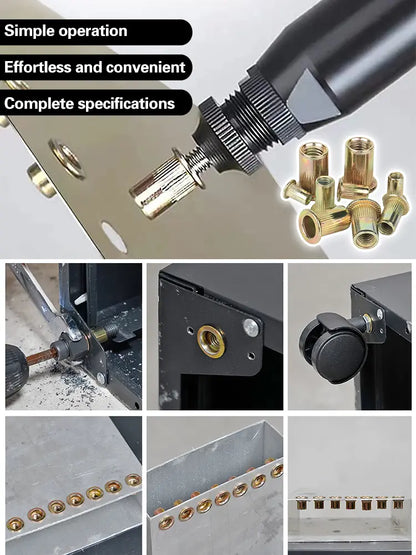 Simple operation

Effortless and convenient

Complete specifications