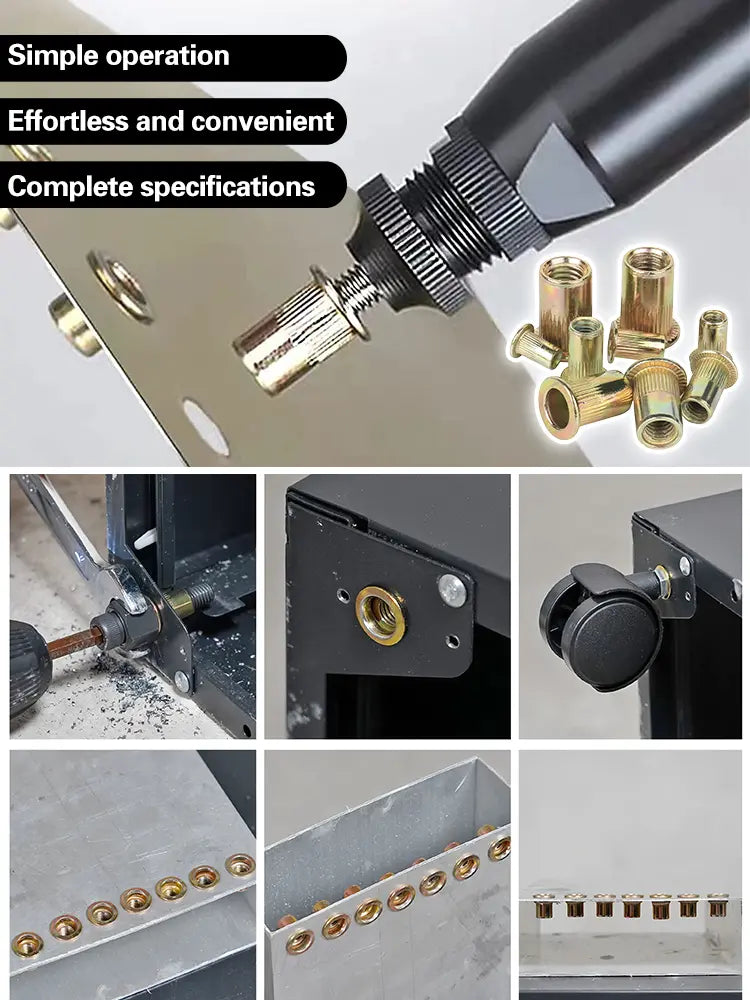 Simple operation

Effortless and convenient

Complete specifications