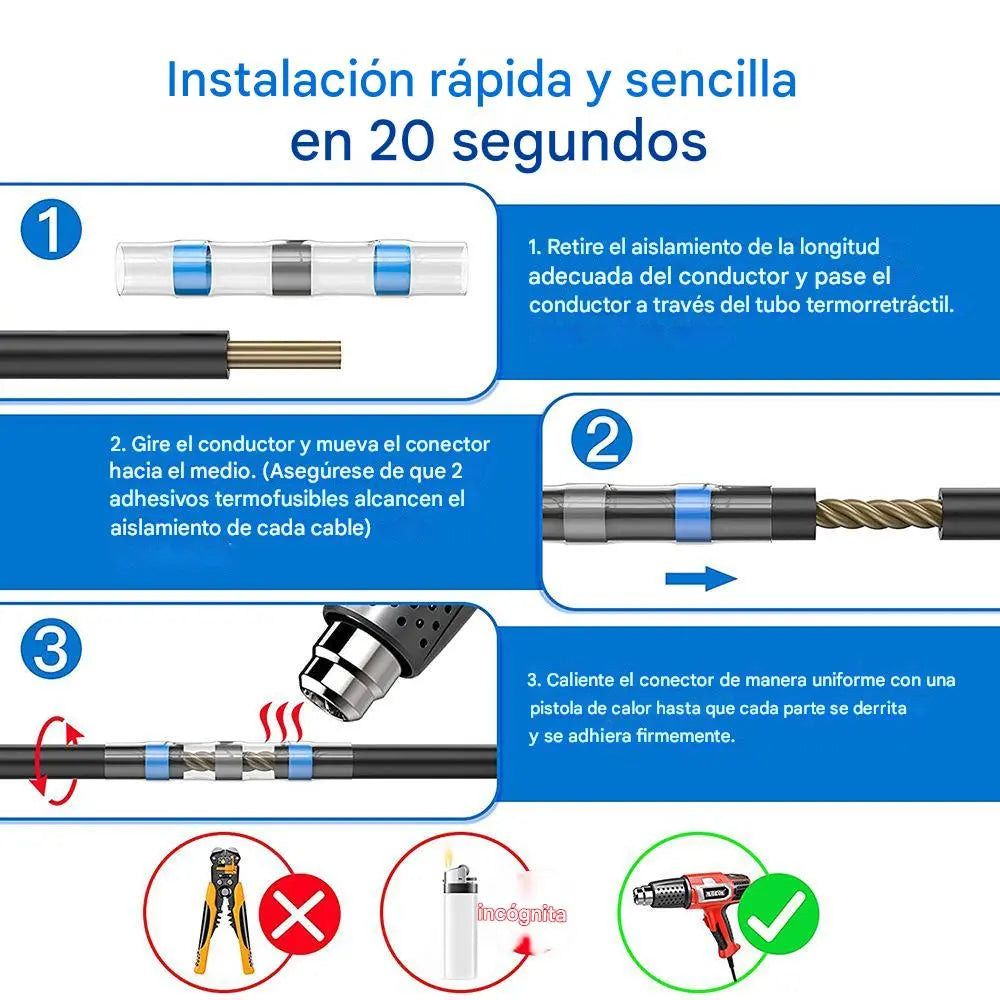 Instalación rápida y sencilla
en 20 segundos

1

1. Retire el aislamiento de la longitud adecuada del conductor y pase el conductor a través del tubo termorretráctil.

2. Gire el conductor y mueva el conector hacia el medio. (Asegúrese de que 2 adhesivos termofusibles alcancen el aislamiento de cada cable)

2

3

3. Caliente el conector de manera uniforme con una pistola de calor hasta que cada parte se derrita y se adhiera firmemente.

incógnita