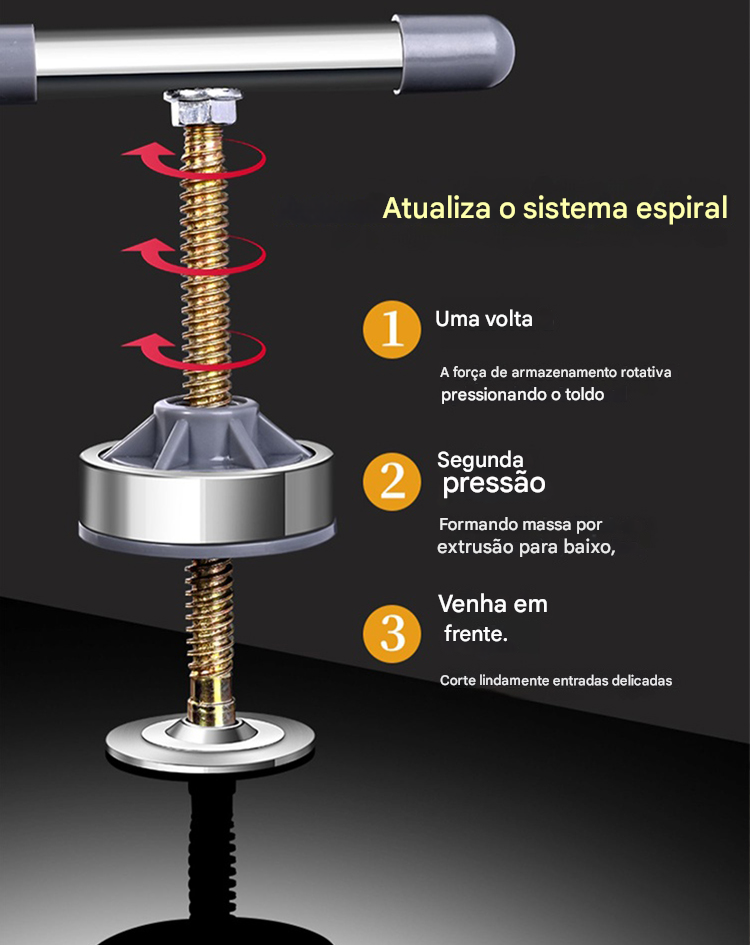 Atualiza o sistema espiral

1 Uma volta

A força de armazenamento rotativa pressionando o toldo

2 Segunda pressão

Formando massa por extrusão para baixo,

3 Venha em frente.

Corte lindamente entradas delicadas