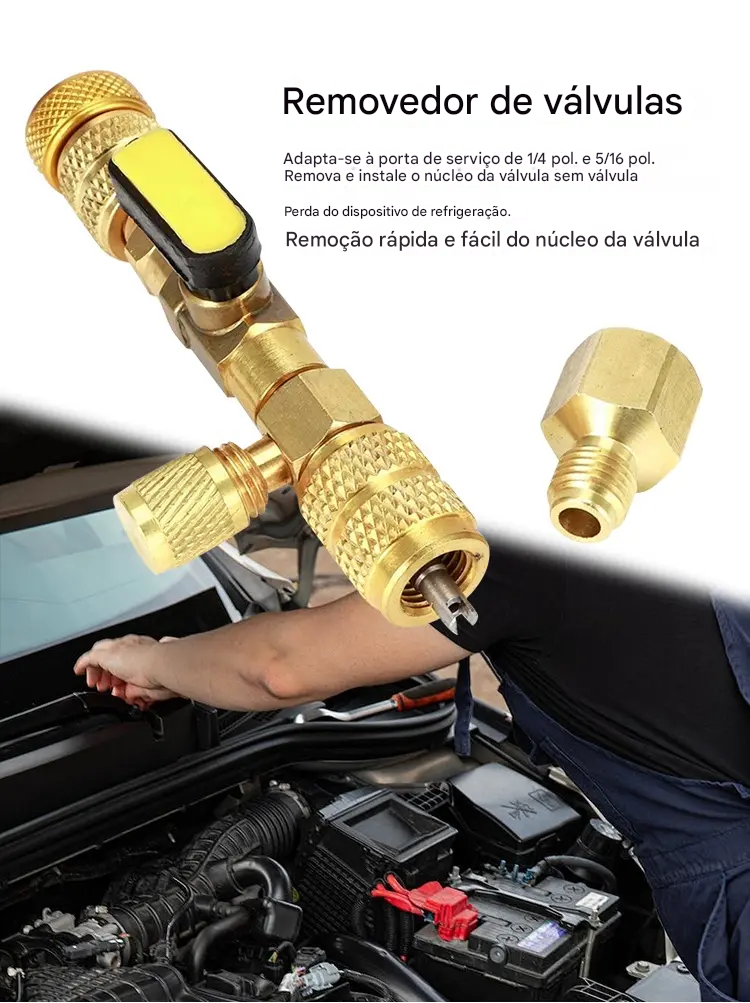 Removedor de válvulas

Adapta-se à porta de serviço de 1/4 pol. e 5/16 pol. Remova e instale o núcleo da válvula sem válvula

Perda do dispositivo de refrigeração.

Remoção rápida e fácil do núcleo da válvula