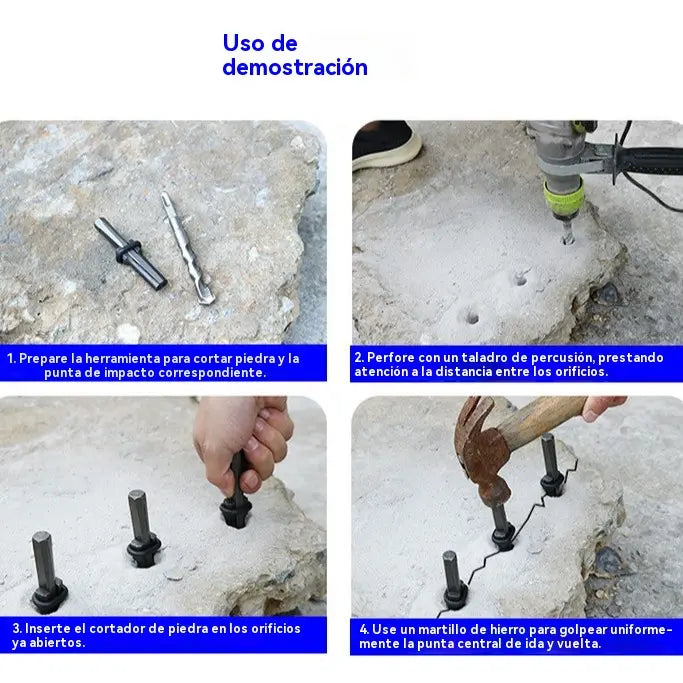 Uso de demostración

1. Prepare la herramienta para cortar piedra y la punta de impacto correspondiente.

2. Perfore con un taladro de percusión, prestando atención a la distancia entre los orificios.

3. Inserte el cortador de piedra en los orificios ya abiertos.

4. Use un martillo de hierro para golpear uniformemente la punta central de ida y vuelta.