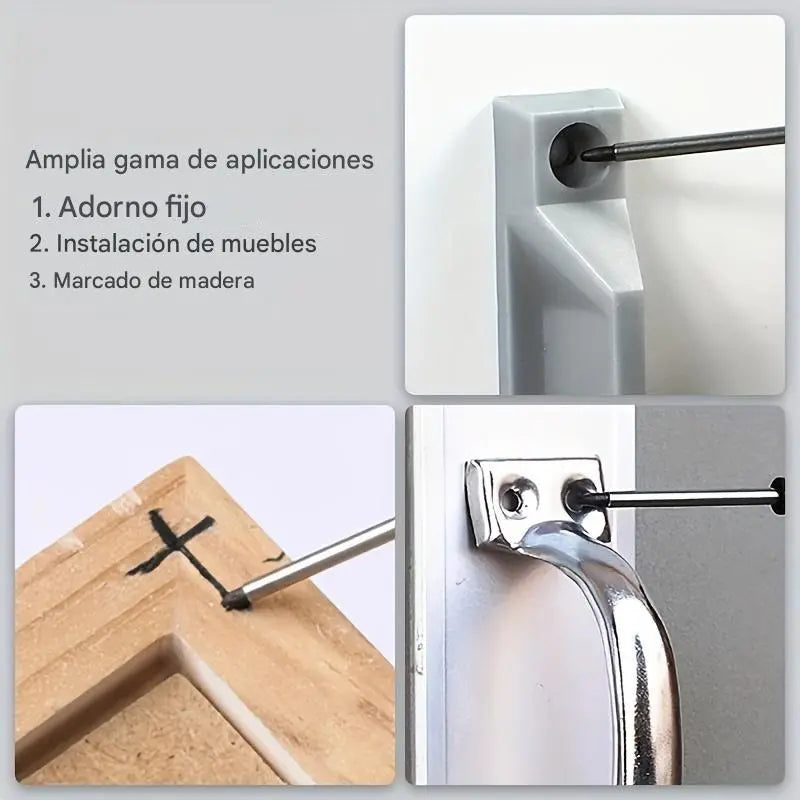 Amplia gama de aplicaciones

1. Adorno fijo
2. Instalación de muebles
3. Marcado de madera